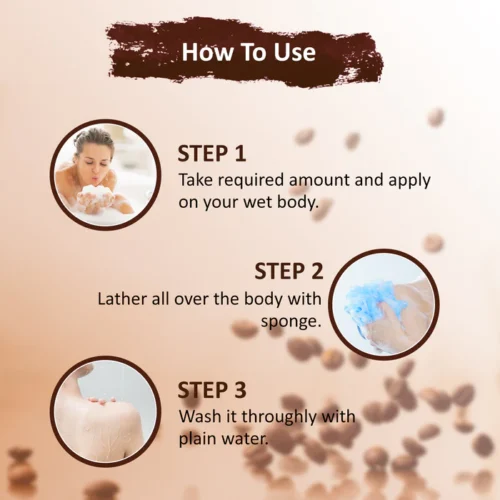 How To Use

STEP 1
Take required amount and apply on your wet body.

STEP 2
Lather all over the body with sponge.

STEP 3
Wash it throughly with plain water.